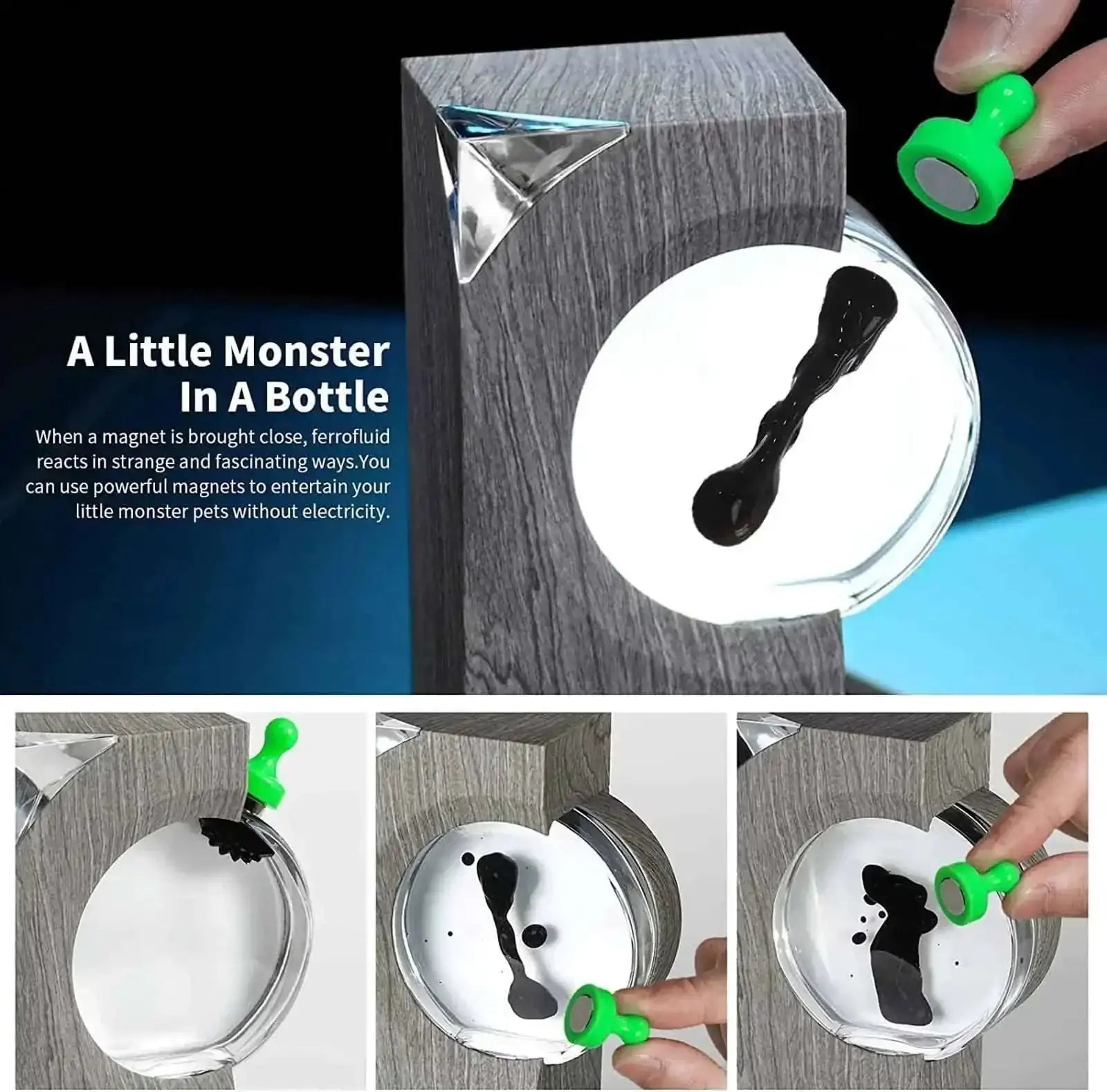 A Little Monster In A Bottle

When a magnet is brought close, ferrofluid reacts in strange and fascinating ways.You can use powerful magnets to entertain your little monster pets without electricity.